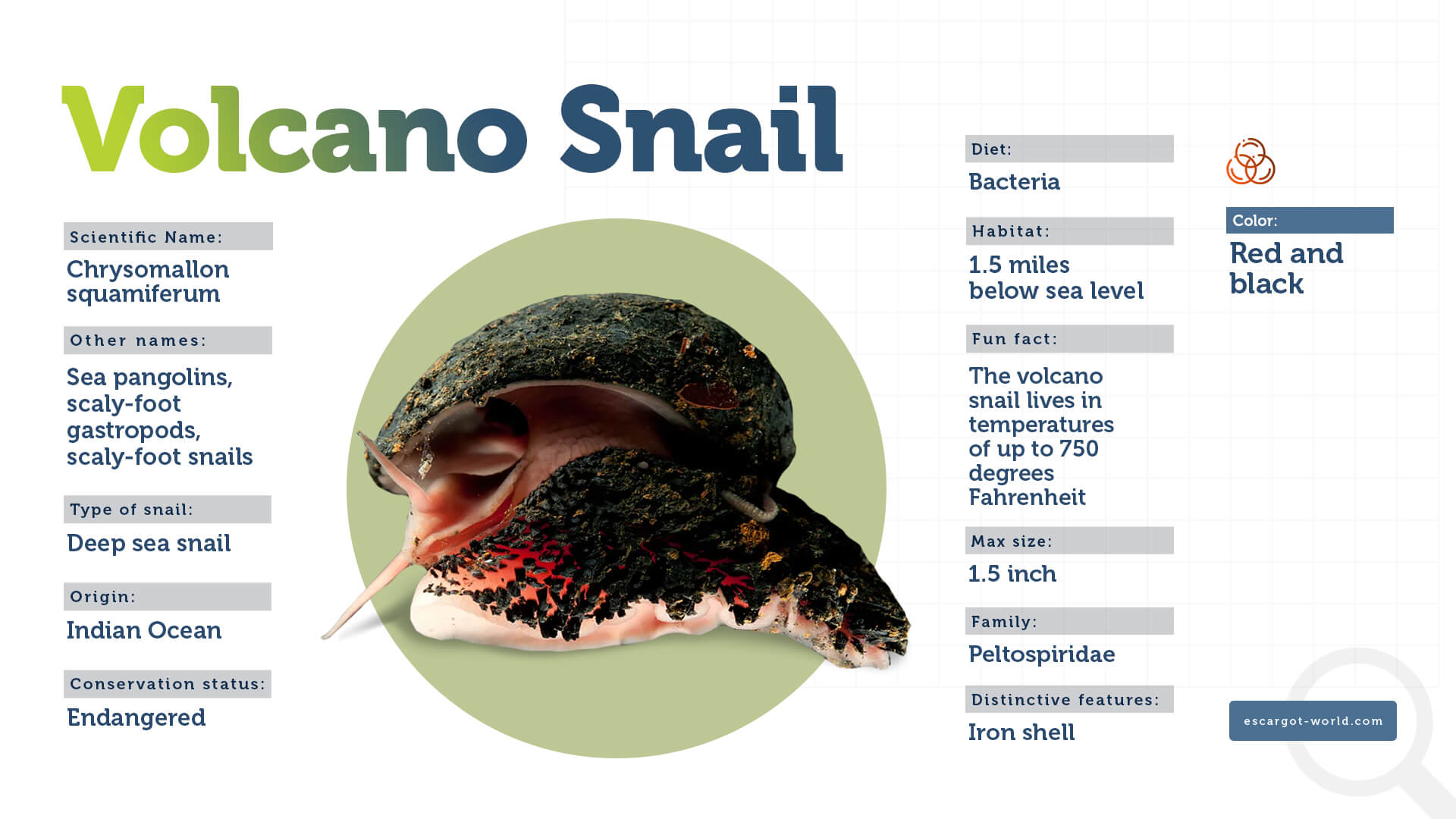 Volcano Snail

Scientific Name:
Chrysomallon squamiferum

Other names:
Sea pangolins, scaly-foot gastropods, scaly-foot snails

Type of snail:
Deep sea snail

Origin:
Indian Ocean

Conservation status:
Endangered

Diet:
Bacteria

Habitat:
1.5 miles below sea level

Fun fact:
The volcano snail lives in temperatures of up to 750 degrees Fahrenheit

Max size:
1.5 inch

Family:
Peltospiridae

Distinctive features:
Iron shell

Color:
Red and black

escargot-world.com