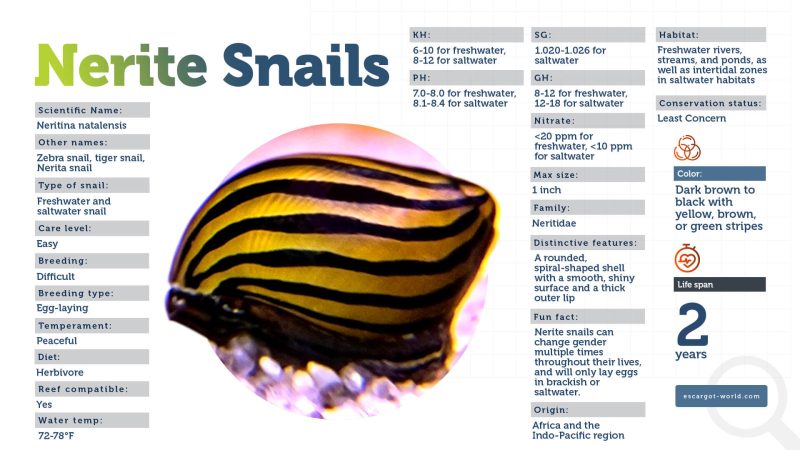 Nerite Snails

Scientific Name:
Neritina natalensis

Other names:
Zebra snail, tiger snail, Nerita snail

Type of snail:
Freshwater and saltwater snail

Care level:
Easy

Breeding:
Difficult

Breeding type:
Egg-laying

Temperament:
Peaceful

Diet:
Herbivore

Reef compatible:
Yes

Water temp:
72-78°F

KH:
6-10 for freshwater, 8-12 for saltwater

PH:
7.0-8.0 for freshwater, 8.1-8.4 for saltwater

SG:
1.020-1.026 for saltwater

GH:
8-12 for freshwater, 12-18 for saltwater

Nitrate:
<20 ppm for freshwater, <10 ppm for saltwater

Max size:
1 inch

Family:
Neritidae

Distinctive features:
A rounded, spiral-shaped shell with a smooth, shiny surface and a thick outer lip

Fun fact:
Nerite snails can change gender multiple times throughout their lives, and will only lay eggs in brackish or saltwater.

Origin:
Africa and the Indo-Pacific region

Habitat:
Freshwater rivers, streams, and ponds, as well as intertidal zones in saltwater habitats

Conservation status:
Least Concern

Color:
Dark brown to black with yellow, brown, or green stripes

Life span
2
years

escargot-world.com